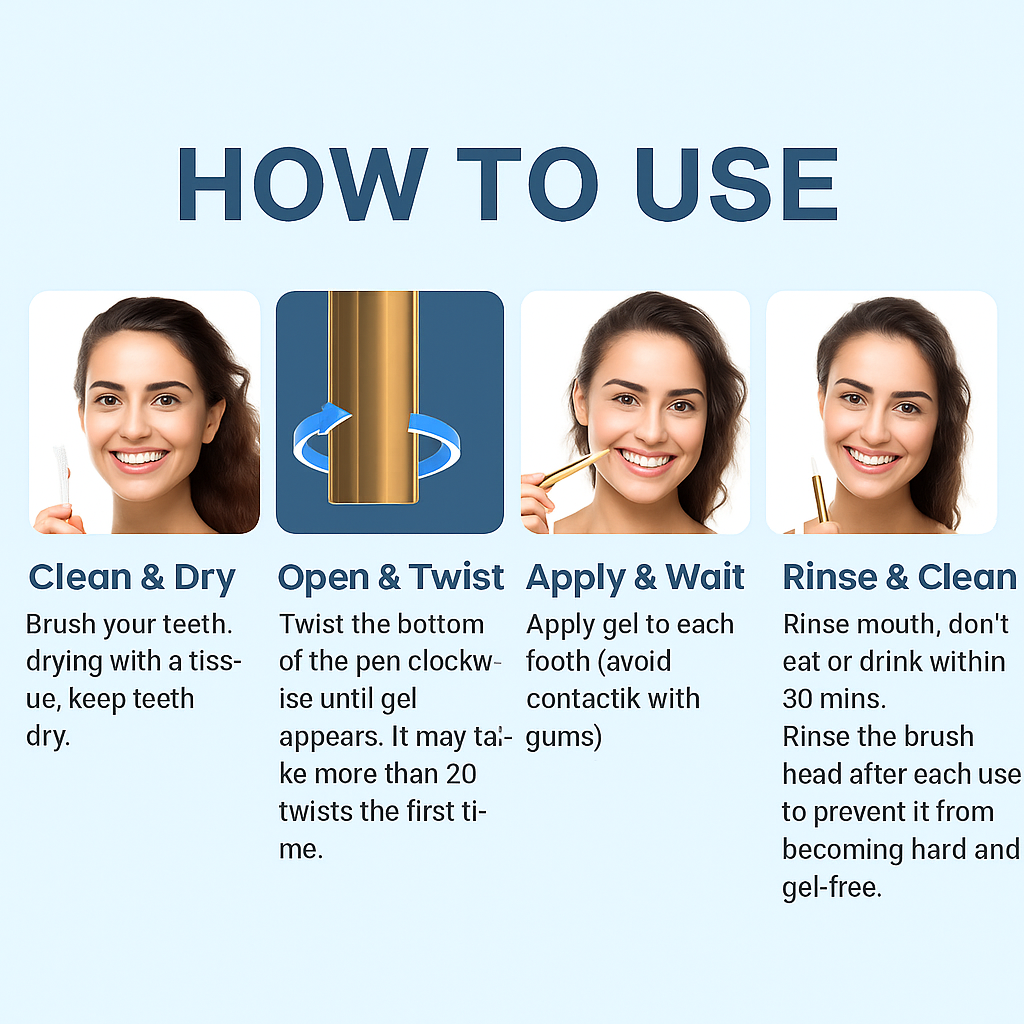 HOW TO USE

Clean & Dry
Brush your teeth. drying with a tissue, keep teeth dry.

Open & Twist
Twist the bottom of the pen clockwise until gel appears. It may take more than 20 twists the first time.

Apply & Wait
Apply gel to each footh (avoid contactik with gums)

Rinse & Clean
Rinse mouth, don't eat or drink within 30 mins.
Rinse the brush head after each use to prevent it from becoming hard and gel-free.