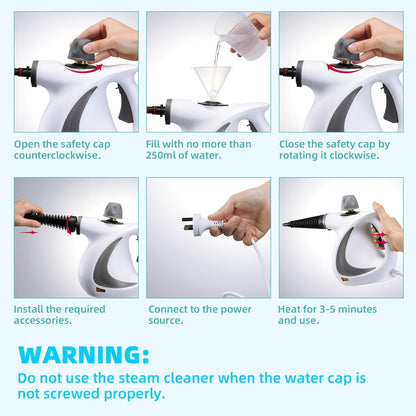 Open the safety cap counterclockwise.

Fill with no more than 250ml of water.

Close the safety cap by rotating it clockwise.

Install the required accessories.

Connect to the power source.

Heat for 3-5 minutes and use.

WARNING:

Do not use the steam cleaner when the water cap is not screwed properly.