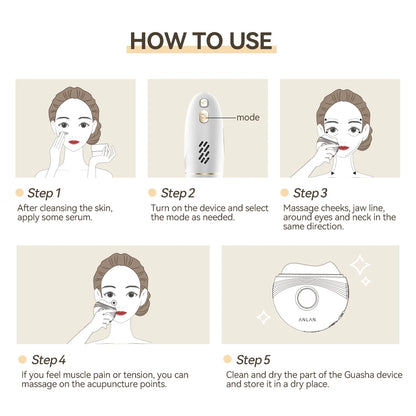 HOW TO USE

mode

Step 1
After cleansing the skin, apply some serum.

Step 2
Turn on the device and select the mode as needed.

Step 3
Massage cheeks, jaw line, around eyes and neck in the same direction.

ANLAN

Step 4
If you feel muscle pain or tension, you can massage on the acupuncture points.

Step 5
Clean and dry the part of the Guasha device and store it in a dry place.