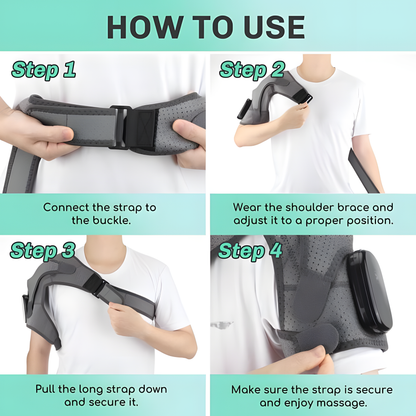 HOW TO USE

Step 1

Connect the strap to the buckle.

Step 2

Wear the shoulder brace and adjust it to a proper position.

Step 3

Pull the long strap down and secure it.

Step 4

Make sure the strap is secure and enjoy massage.